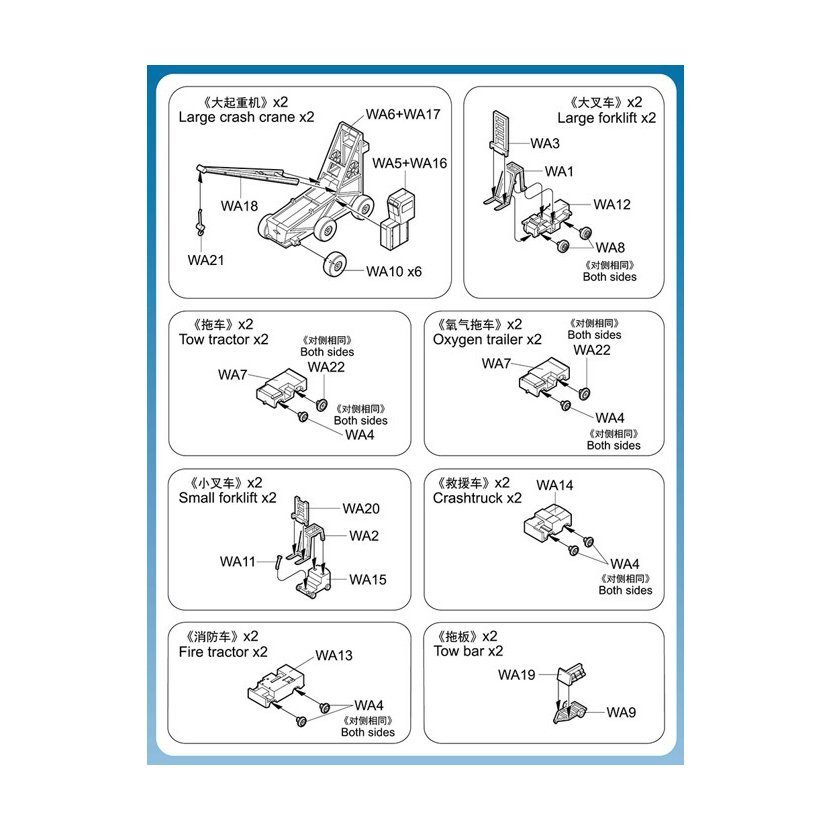 《大起重机》x2
Large crash crane x2

WA6+WA17

WA5+WA16

WA18

WA21

WA10 x6

《大叉车》x2
Large forklift x2

WA3

WA1

WA12

WA8

《对侧相同》
Both sides

《拖车》x2
Tow tractor x2

《对侧相同》
Both sides

WA7

WA22

《对侧相同》
Both sides

WA4

《氧气拖车》x2
Oxygen trailer x2

《对侧相同》
Both sides

WA7

WA22

WA4

《对侧相同》
Both sides

《小叉车》x2
Small forklift x2

WA20

WA2

WA11

WA15

《救援车》x2
Crashtruck x2

WA14

WA4

《对侧相同》
Both sides

《消防车》x2
Fire tractor x2

WA13

WA4

《对侧相同》
Both sides

《拖板》x2
Tow bar x2

WA19

WA9