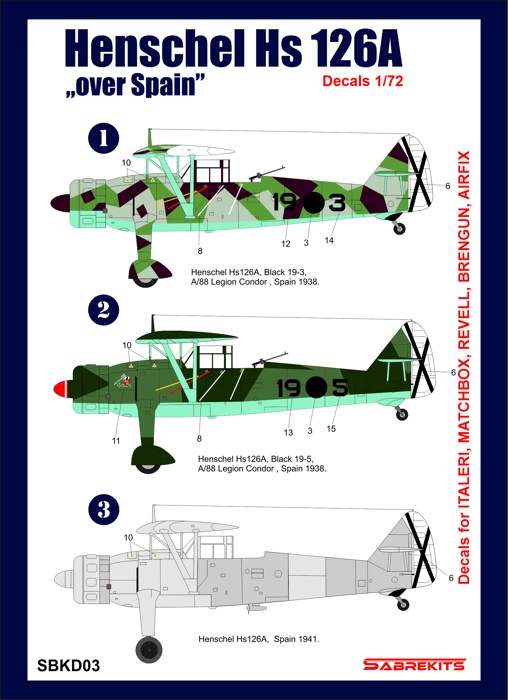 Henschel Hs 126A
„over Spain"
Decals 1/72

1

10
19 3
6
8
12
3
14

Henschel Hs126A, Black 19-3, A/88 Legion Condor , Spain 1938.

2

10
19 5
6
11
8
13
3
15

Henschel Hs126A, Black 19-5, A/88 Legion Condor , Spain 1938.

3

10
6

Henschel Hs126A, Spain 1941.

Decals for ITALERI, MATCHBOX, REVELL, BRENGUN, AIRFIX

SBKD03

SABREKITS