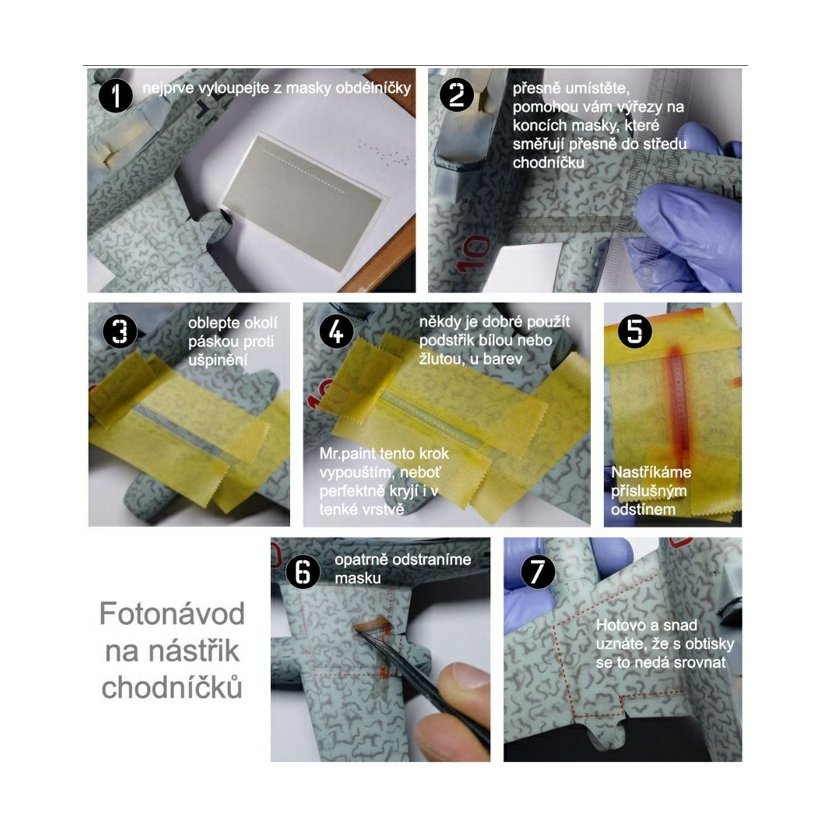 1 nejprve vyloupejte z masky obdélníčky

2 přesně umístěte, pomohou vám výřezy na koncích masky, které směřují přesně do středu chodníčku

10

3 oblepte okolí páskou proti ušpinění

4 někdy je dobré použít podstřik bílou nebo žlutou, u barev

Mr.paint tento krok vypouštím, neboť perfektně kryjí i v tenké vrstvě

5 Nastříkáme příslušným odstínem

6 opatrně odstraníme masku

7 Hotovo a snad uznáte, že s obtisky se to nedá srovnat

Fotonávod na nástřik chodníčků