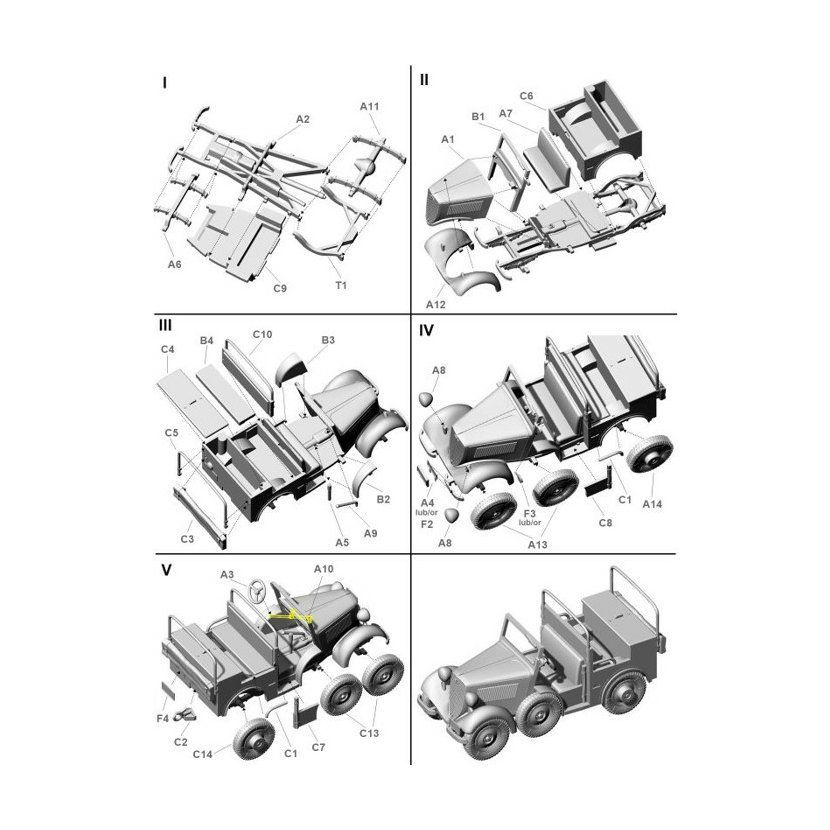 I

A2

A11

A6

C9

T1

II

C6

B1

A7

A1

A12

III

C4

B4

C10

B3

C5

B2

C3

A5

A9

IV

A8

A4
lub/or
F2

A8

F3
lub/or

A13

C8

C1

A14

V

A3

A10

F4

C2

C14

C1

C7

C13