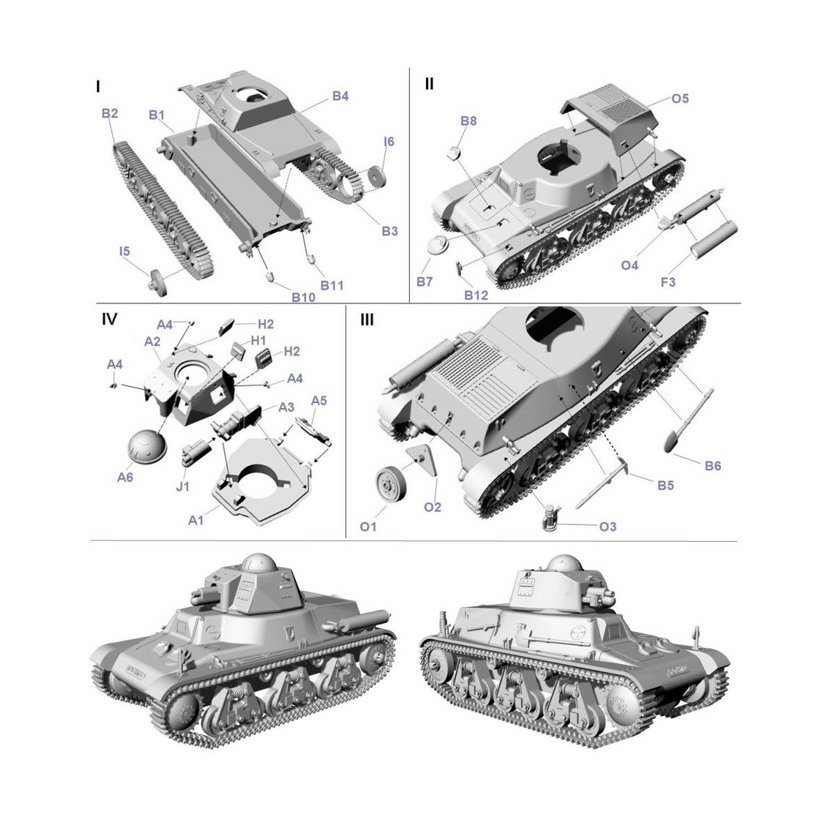 I

B2
B1
B4
I6
B3
I5
B10
B11

II

B8
O5
O4
F3
B7
B12

IV

A4
H2
A2
H1
H2
A4
A4
A3
A5
A6
J1
A1

III

B6
B5
O1
O2
O3