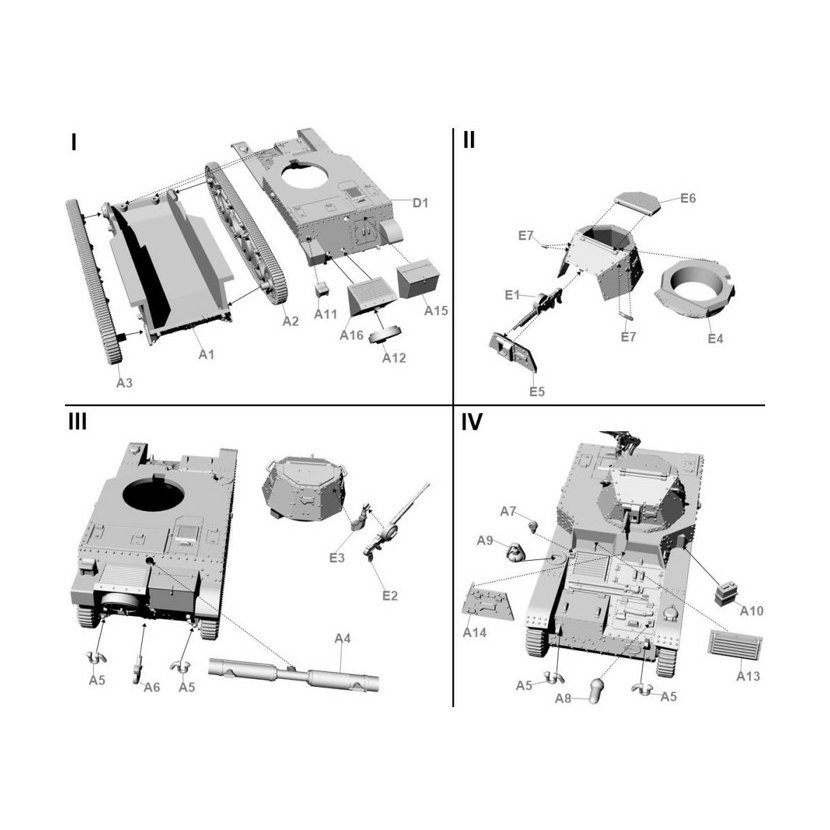 I

D1

A2

A11

A15

A16

A12

A1

A3

II

E6

E7

E1

E7

E4

E5

III

E3

E2

A4

A5

A6

A5

IV

A7

A9

A10

A14

A13

A5

A8

A5