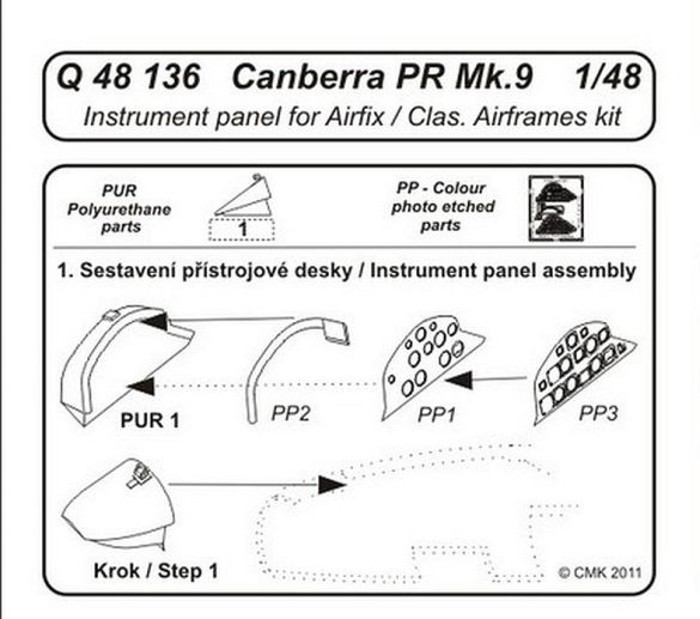 Q 48 136 Canberra PR Mk.9 1/48
Instrument panel for Airfix / Clas. Airframes kit

PUR
Polyurethane
parts

1

PP - Colour
photo etched
parts

1. Sestavení přístrojové desky / Instrument panel assembly

PUR 1

PP2

PP1

PP3

Krok / Step 1

© CMK 2011