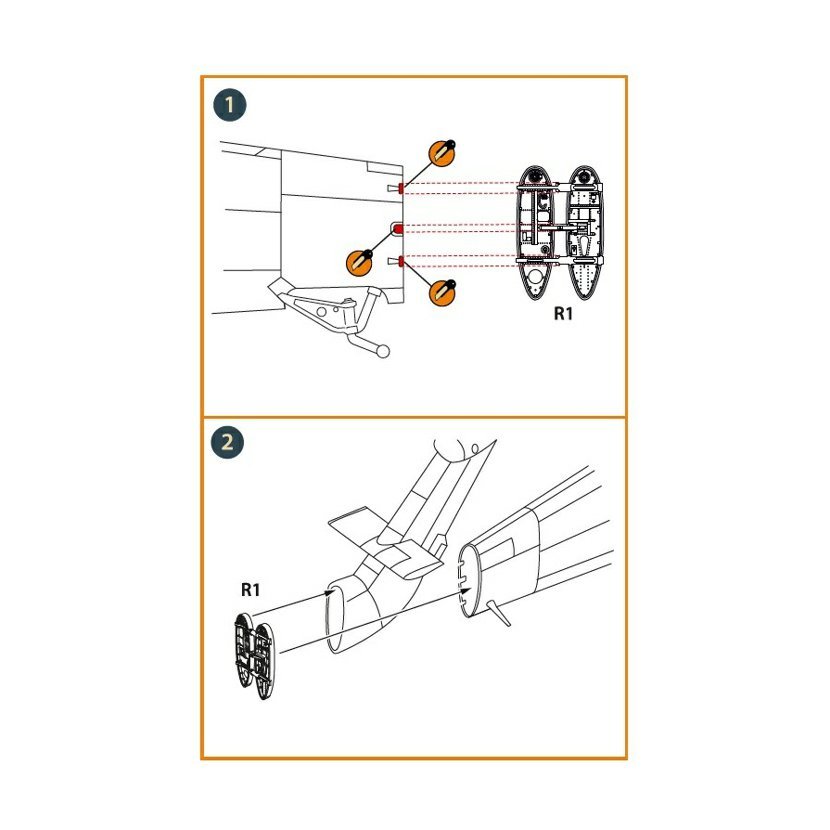 1

R1

2

R1