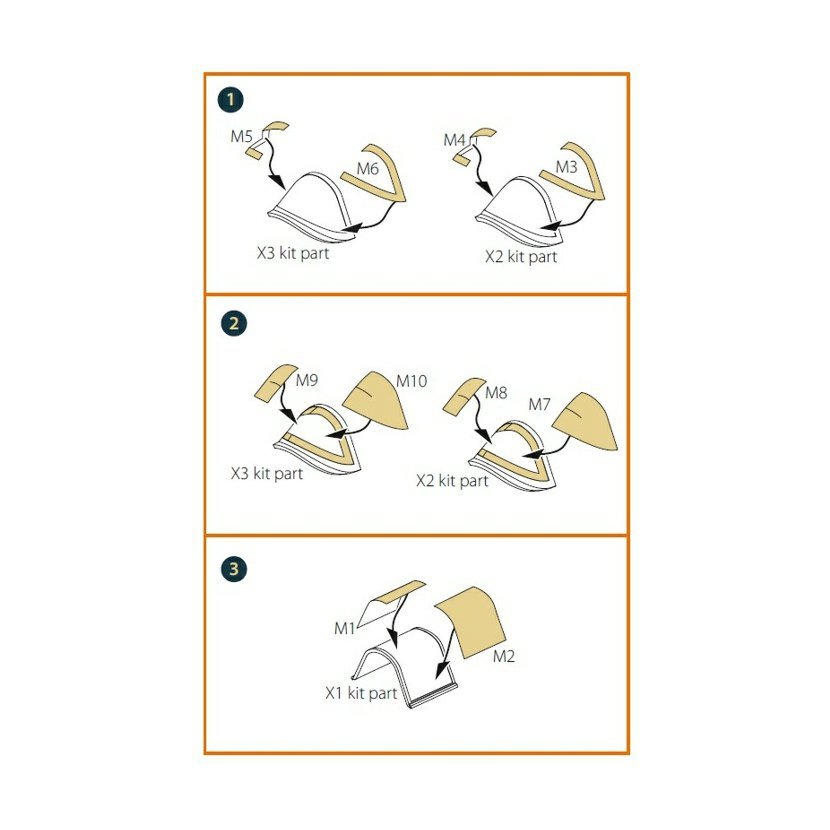 1

M5

M6

X3 kit part

M4

M3

X2 kit part

2

M9

M10

X3 kit part

M8

M7

X2 kit part

3

M1

M2

X1 kit part