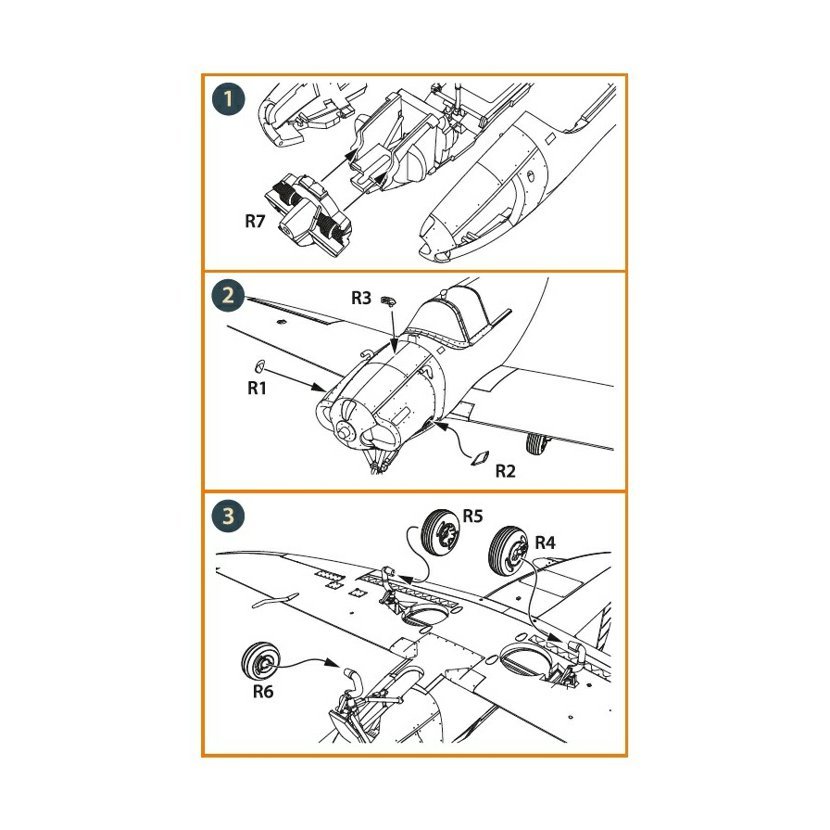 1
R7

2
R3
R1
R2

3
R5
R4
R6