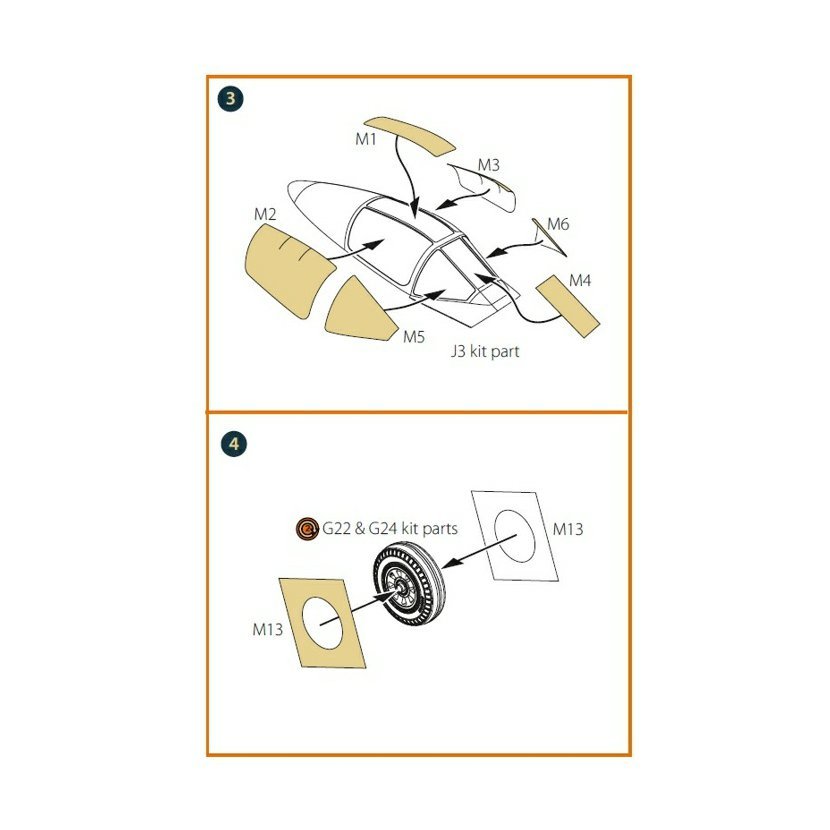 3

M1

M3

M2

M6

M4

M5

J3 kit part

4

G22 & G24 kit parts

M13

M13