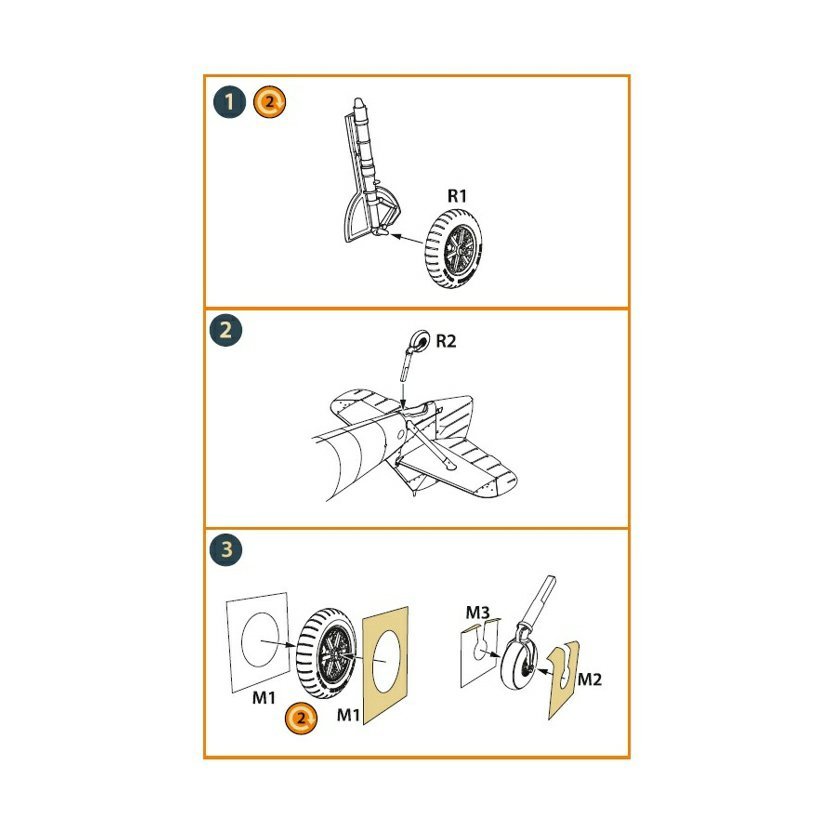 1 2

R1

2

R2

3

M1

2

M1

M3

M2