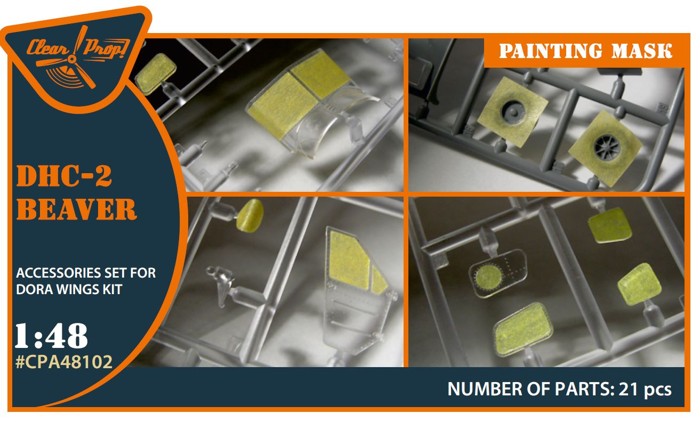 Clear Prop!

PAINTING MASK

DHC-2 BEAVER

ACCESSORIES SET FOR DORA WINGS KIT

1:48
#CPA48102

NUMBER OF PARTS: 21 pcs