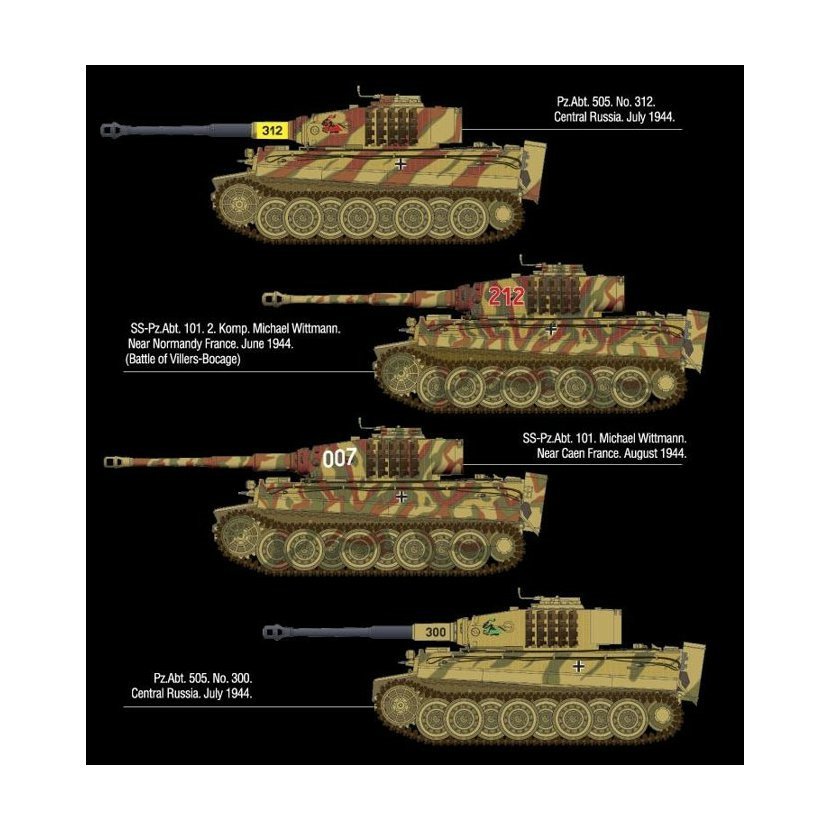 312

Pz.Abt. 505. No. 312.
Central Russia. July 1944.

212

SS-Pz.Abt. 101. 2. Komp. Michael Wittmann.
Near Normandy France. June 1944.
(Battle of Villers-Bocage)

007

SS-Pz.Abt. 101. Michael Wittmann.
Near Caen France. August 1944.

300

Pz.Abt. 505. No. 300.
Central Russia. July 1944.